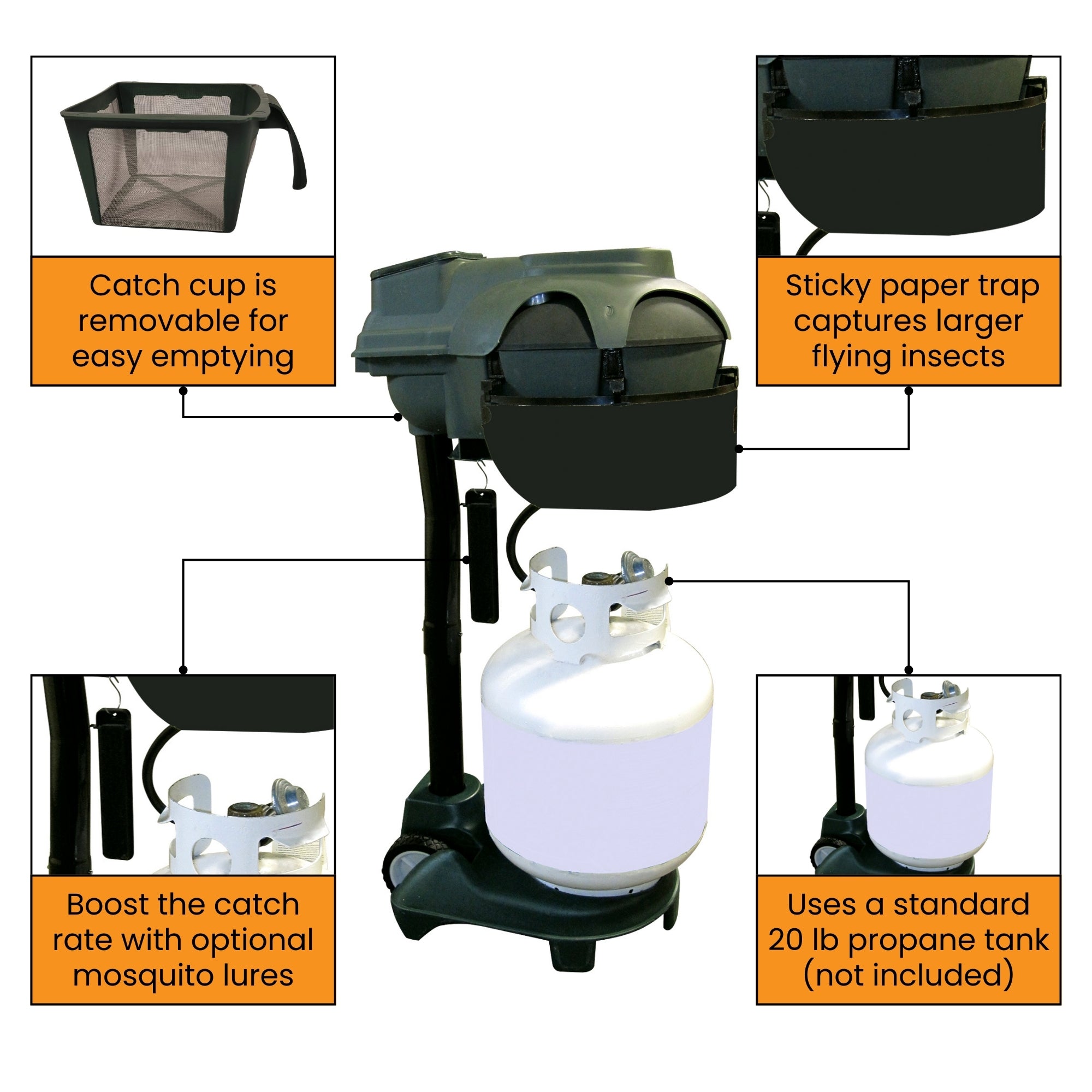 Catch cup is removable for easy emptying

Sticky paper trap captures larger flying insects

Boost the catch rate with optional mosquito lures

Uses a standard 20 lb propane tank (not included)